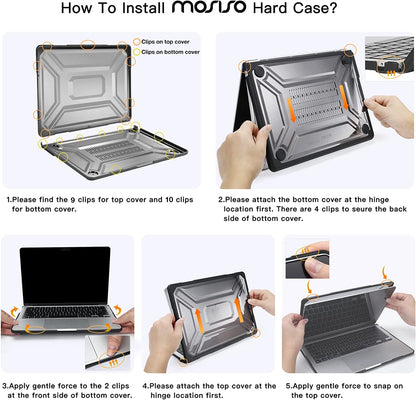 How To Install MOSISO Hard Case?

Clips on top cover
Clips on bottom cover

1.Please find the 9 clips for top cover and 10 clips for bottom cover.

2.Please attach the bottom cover at the hinge location first. There are 4 clips to seure the back side of bottom cover.

3.Apply gentle force to the 2 clips at the front side of bottom cover.

4.Please attach the top cover at the hinge location first.

5.Apply gentle force to snap on the top cover.