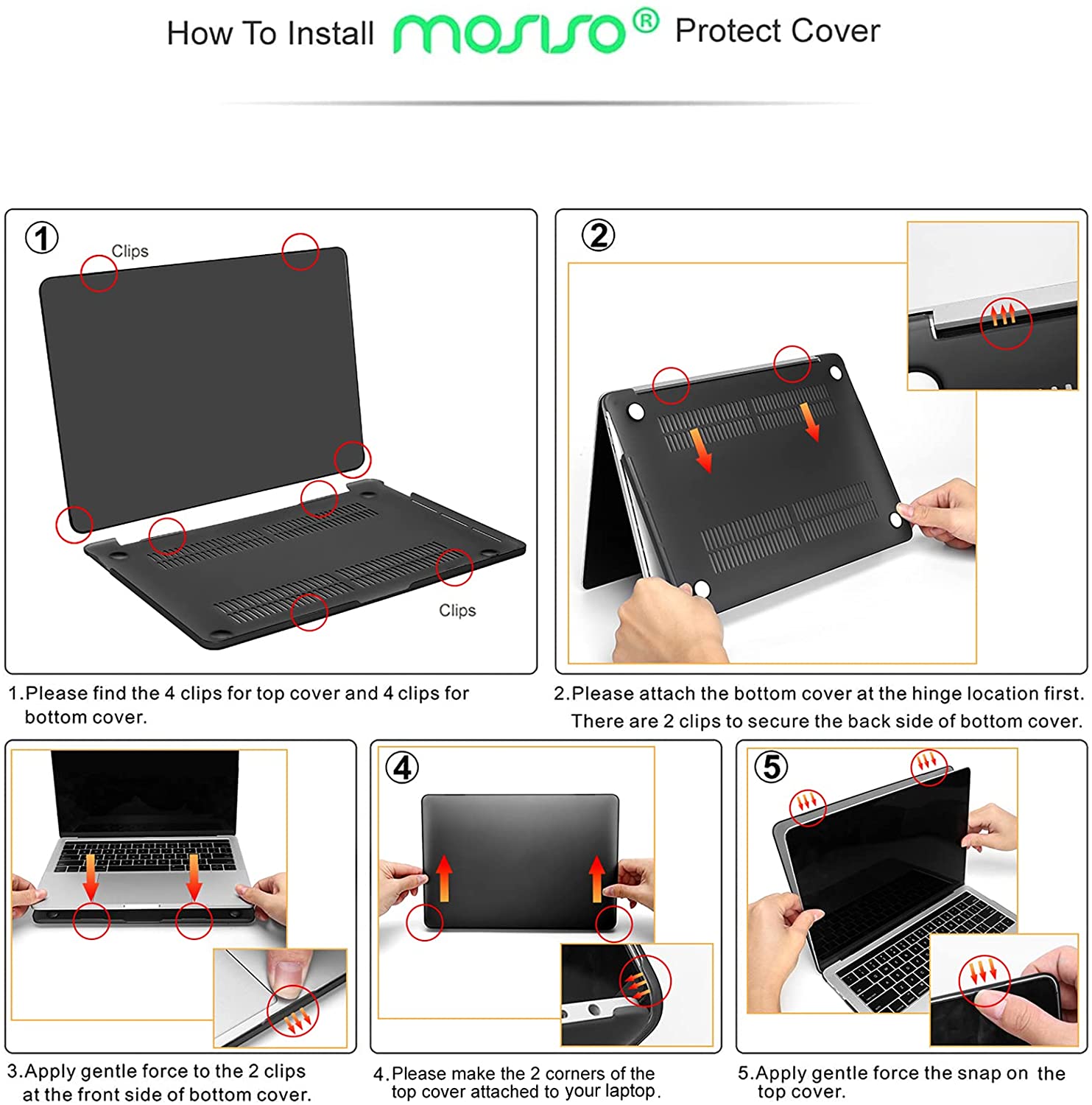 How To Install MOSISO® Protect Cover

①

Clips

Clips

1.Please find the 4 clips for top cover and 4 clips for bottom cover.

②

2.Please attach the bottom cover at the hinge location first. There are 2 clips to secure the back side of bottom cover.

3.Apply gentle force to the 2 clips at the front side of bottom cover.

④

4.Please make the 2 corners of the top cover attached to your laptop.

⑤

5.Apply gentle force the snap on the top cover.