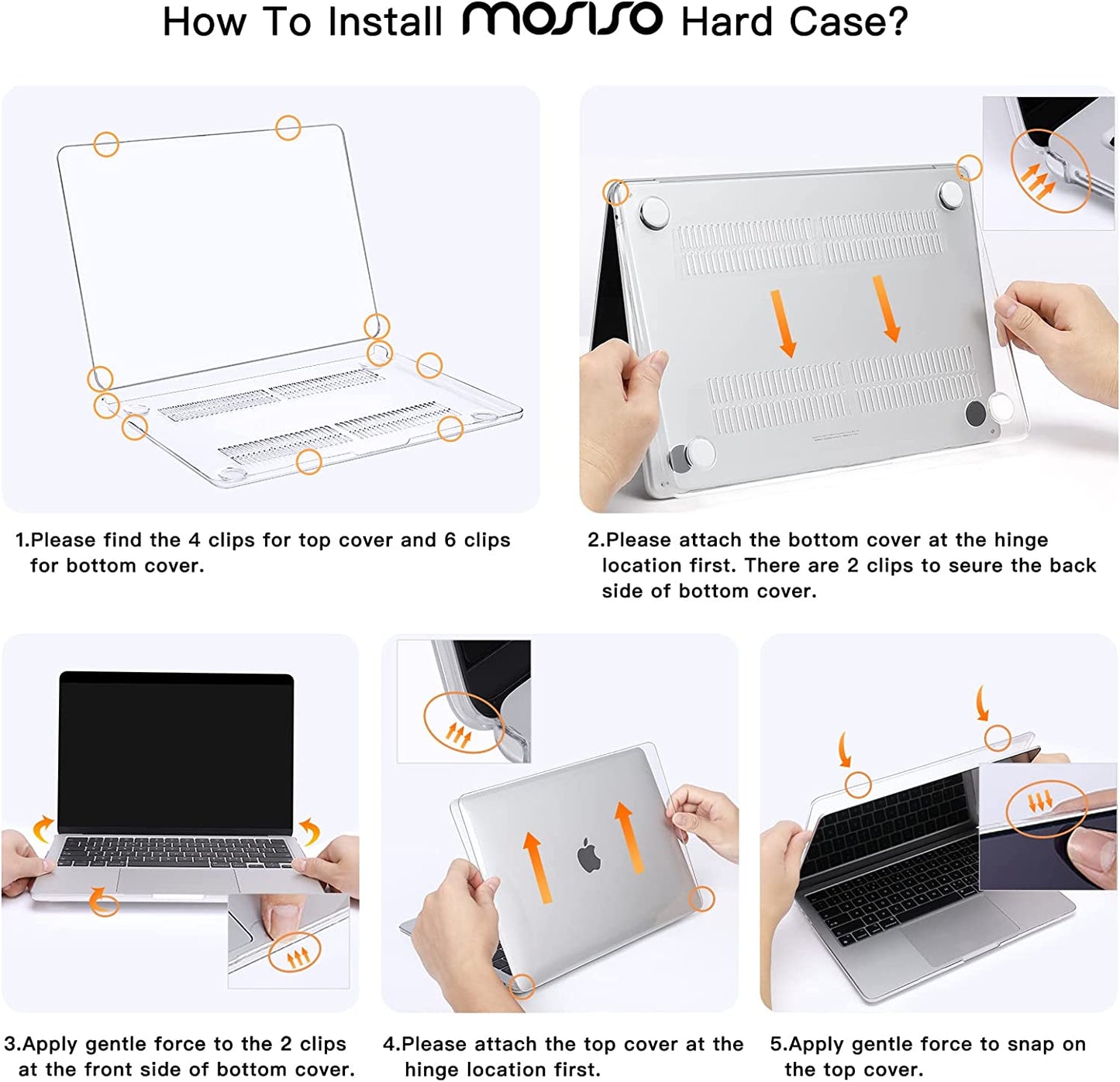 How To Install MOSISO Hard Case?

1.Please find the 4 clips for top cover and 6 clips for bottom cover.

2.Please attach the bottom cover at the hinge location first. There are 2 clips to seure the back side of bottom cover.

3.Apply gentle force to the 2 clips at the front side of bottom cover.

4.Please attach the top cover at the hinge location first.

5.Apply gentle force to snap on the top cover.