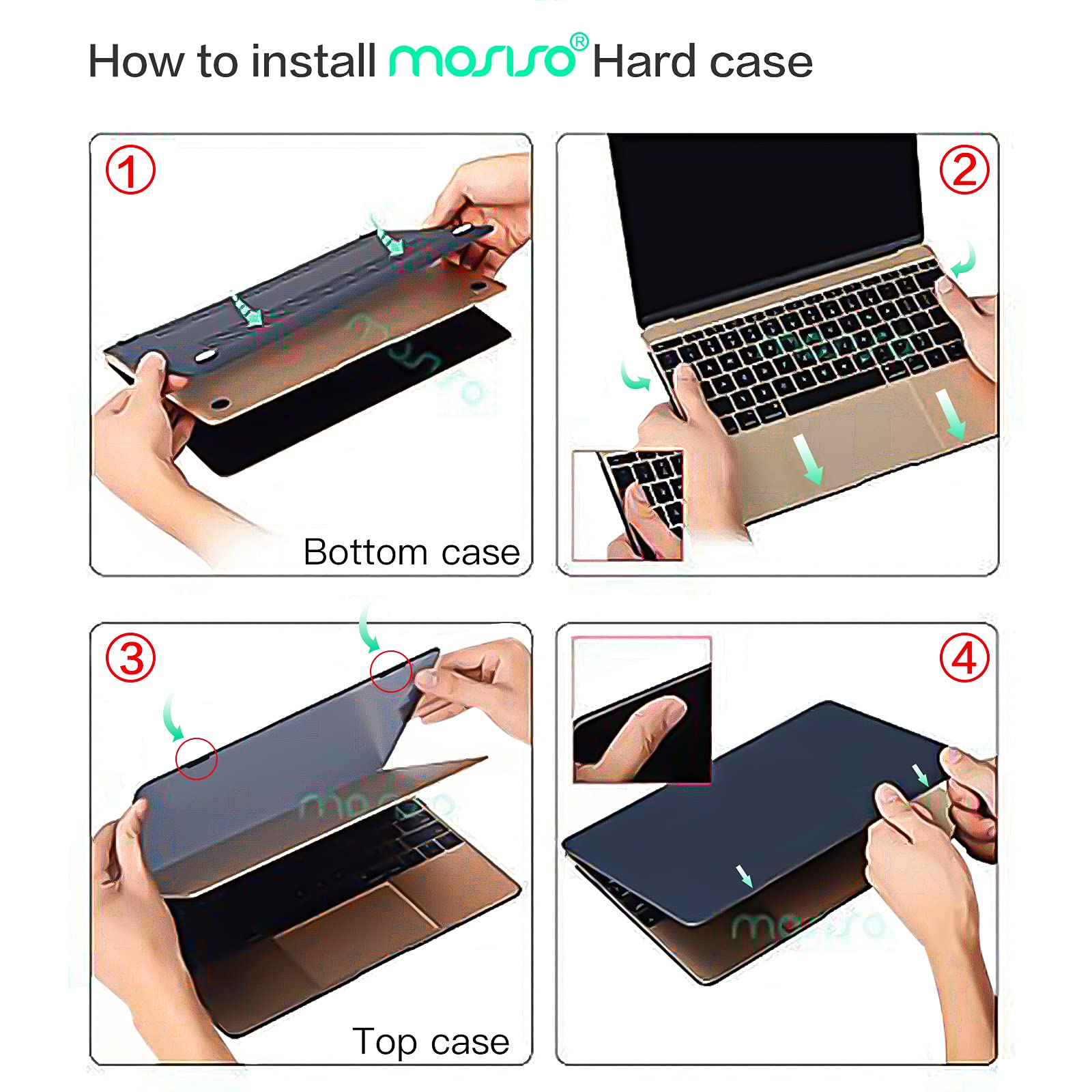 How to install mosiso® Hard case

①

Bottom case

②

③

Top case

④