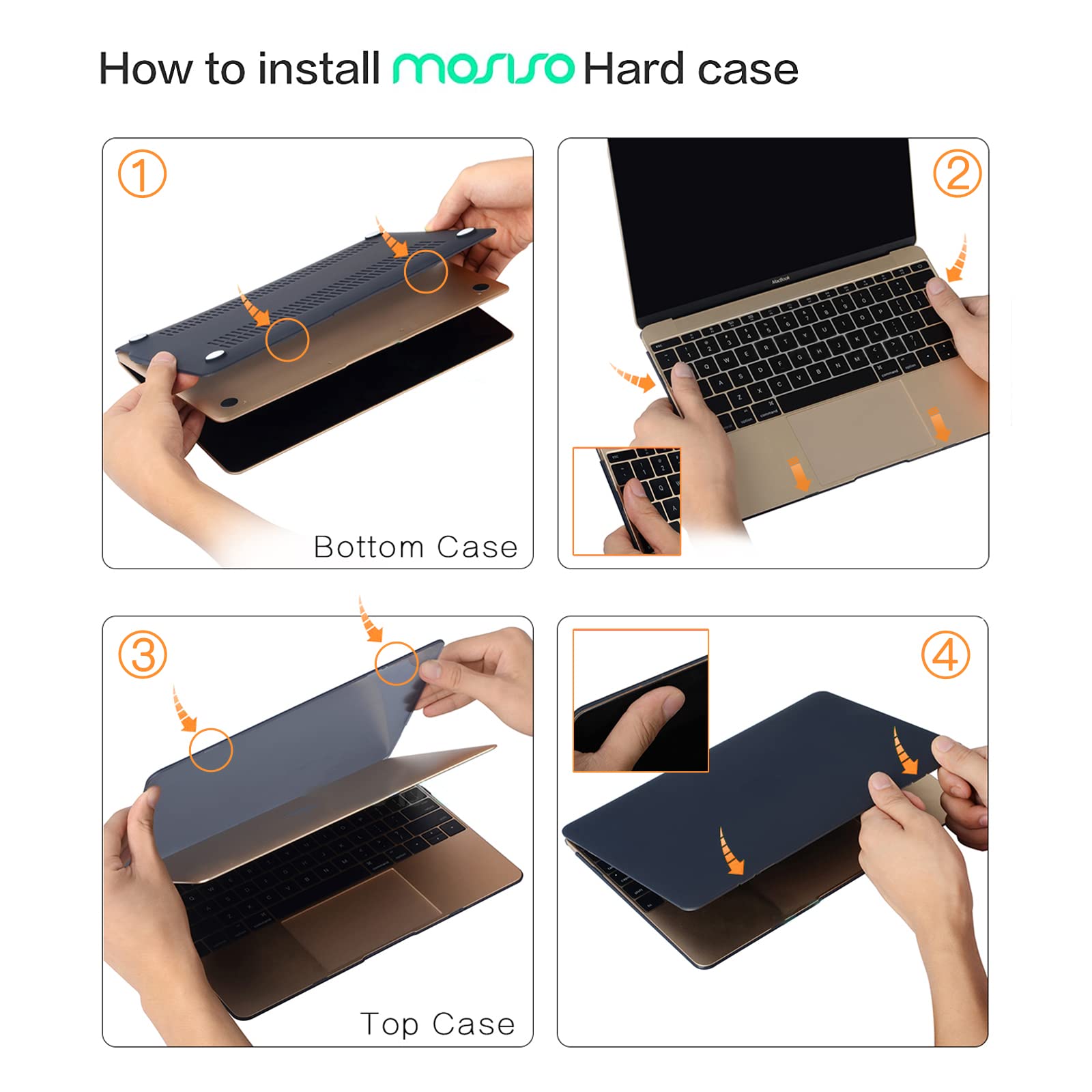 How to install mosiso Hard case

①

Bottom Case

②

MacBook

③

Top Case

④