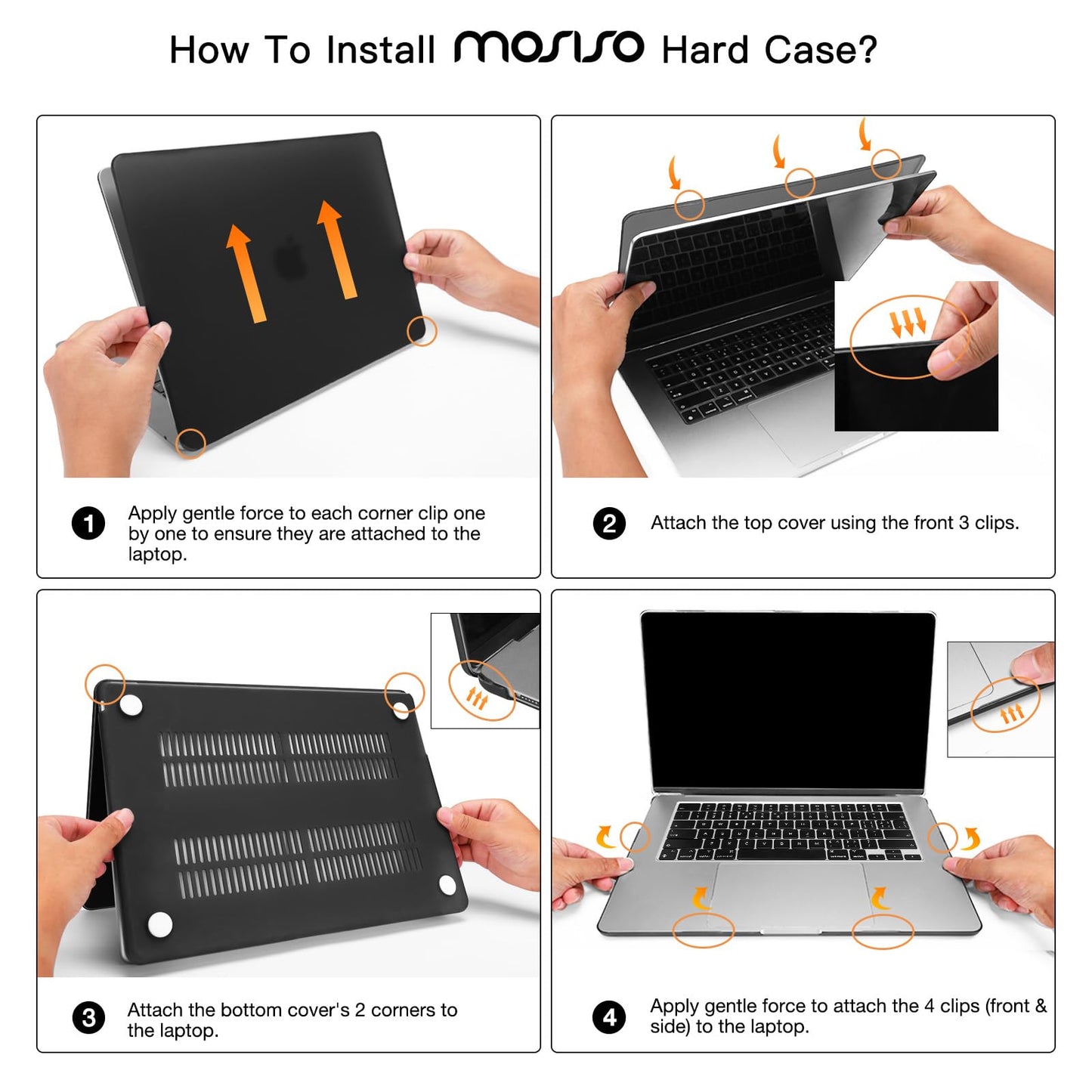 How To Install MOSISO Hard Case?

1 Apply gentle force to each corner clip one by one to ensure they are attached to the laptop.

2 Attach the top cover using the front 3 clips.

3 Attach the bottom cover's 2 corners to the laptop.

4 Apply gentle force to attach the 4 clips (front & side) to the laptop.