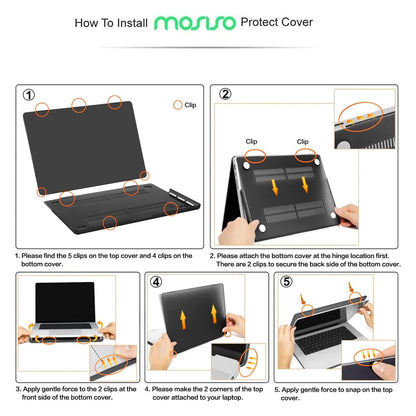 How To Install mosiso Protect Cover

①

Clip

1. Please find the 5 clips on the top cover and 4 clips on the bottom cover.

②

Clip

Clip

2. Please attach the bottom cover at the hinge location first. There are 2 clips to secure the back side of the bottom cover.

3. Apply gentle force to the 2 clips at the front side of the bottom cover.

④

4. Please make the 2 corners of the top cover attached to your laptop.

⑤

5. Apply gentle force to snap on the top cover.