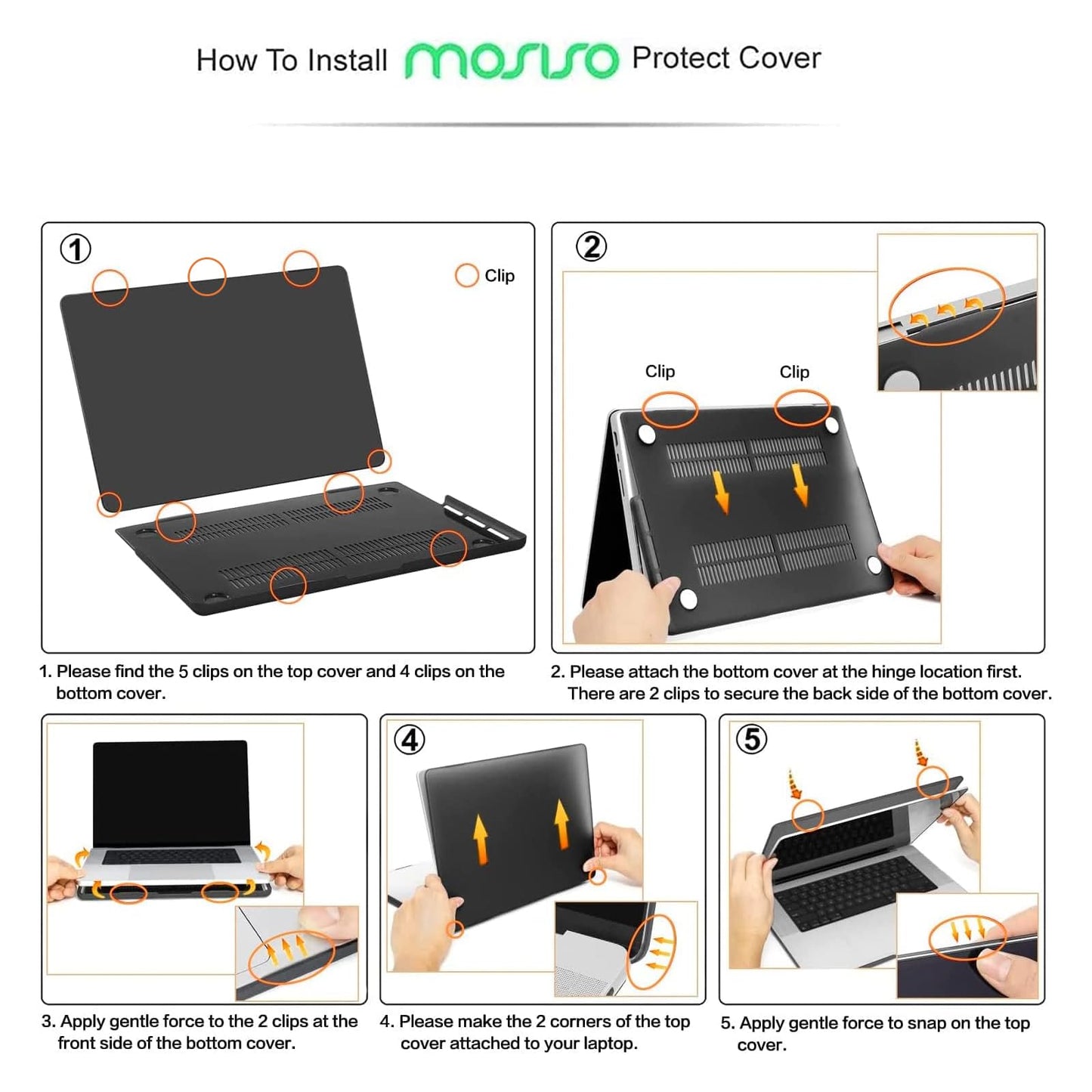 How To Install mosiso Protect Cover

①

Clip

1. Please find the 5 clips on the top cover and 4 clips on the bottom cover.

②

Clip

Clip

2. Please attach the bottom cover at the hinge location first. There are 2 clips to secure the back side of the bottom cover.

3. Apply gentle force to the 2 clips at the front side of the bottom cover.

④

4. Please make the 2 corners of the top cover attached to your laptop.

⑤

5. Apply gentle force to snap on the top cover.