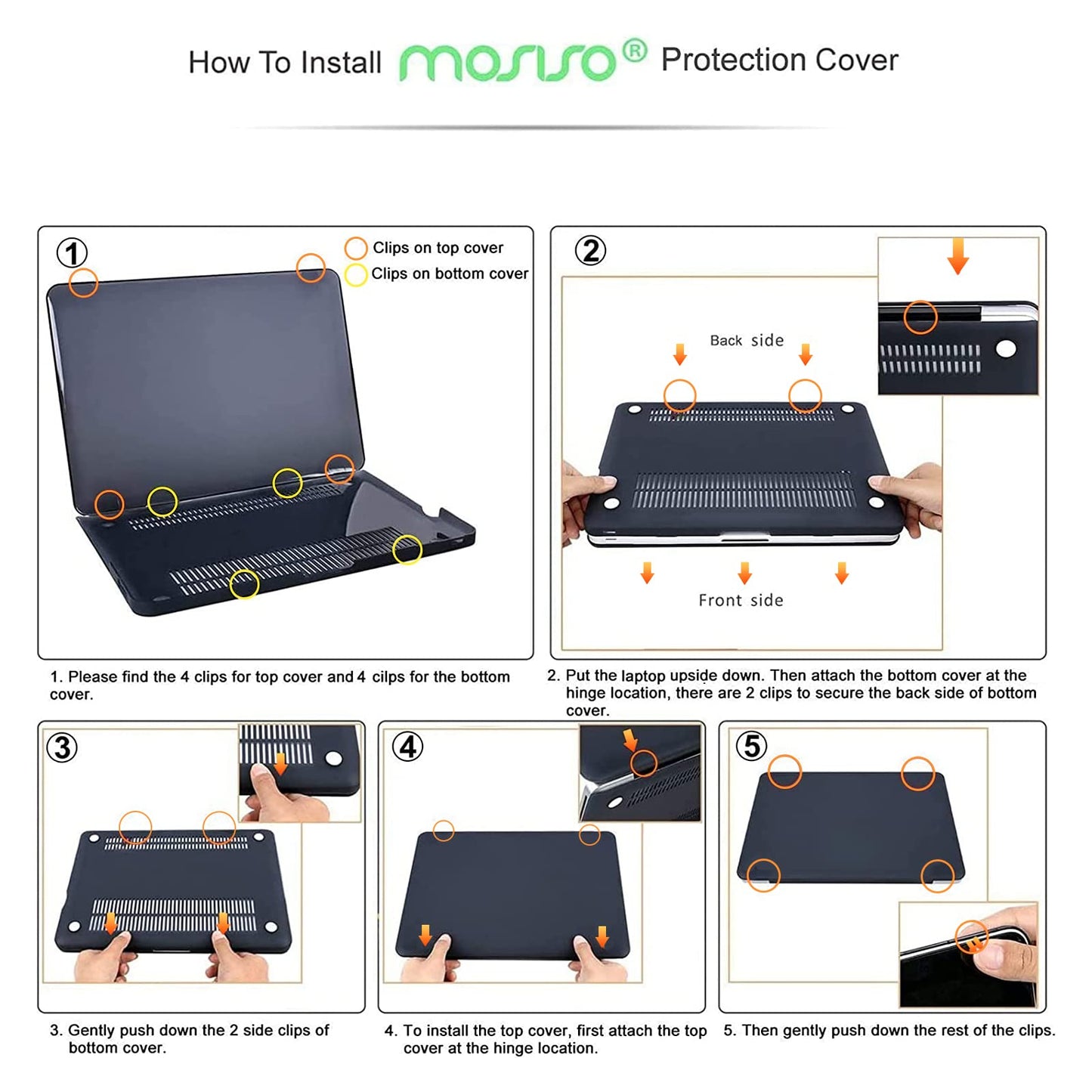 How To Install mosiso® Protection Cover

①

Clips on top cover

Clips on bottom cover

1. Please find the 4 clips for top cover and 4 cilps for the bottom cover.

②

Back side

Front side

2. Put the laptop upside down. Then attach the bottom cover at the hinge location, there are 2 clips to secure the back side of bottom cover.

③

3. Gently push down the 2 side clips of bottom cover.

④

4. To install the top cover, first attach the top cover at the hinge location.

⑤

5. Then gently push down the rest of the clips.