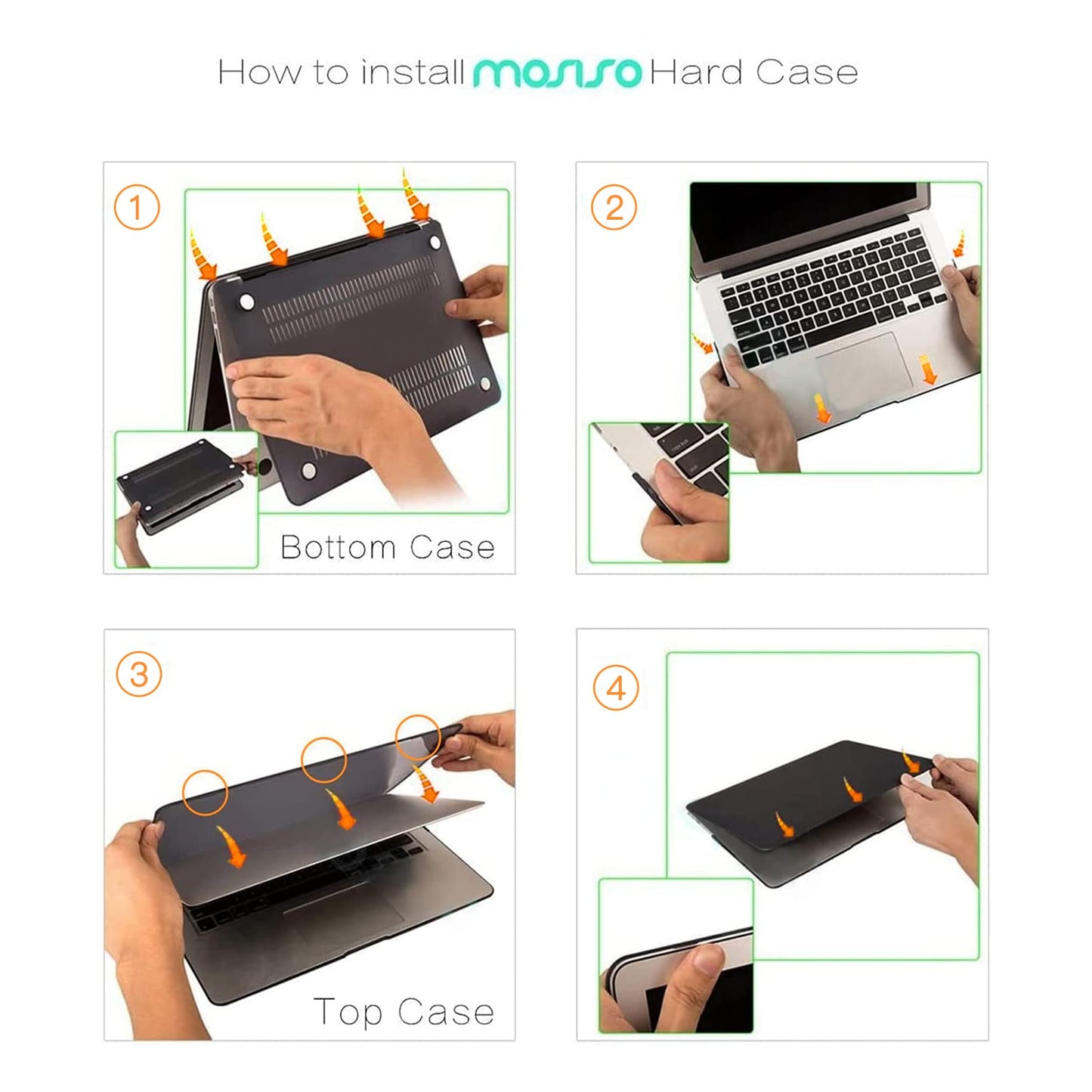 How to install mosiso Hard Case

1

Bottom Case

2

3

Top Case

4