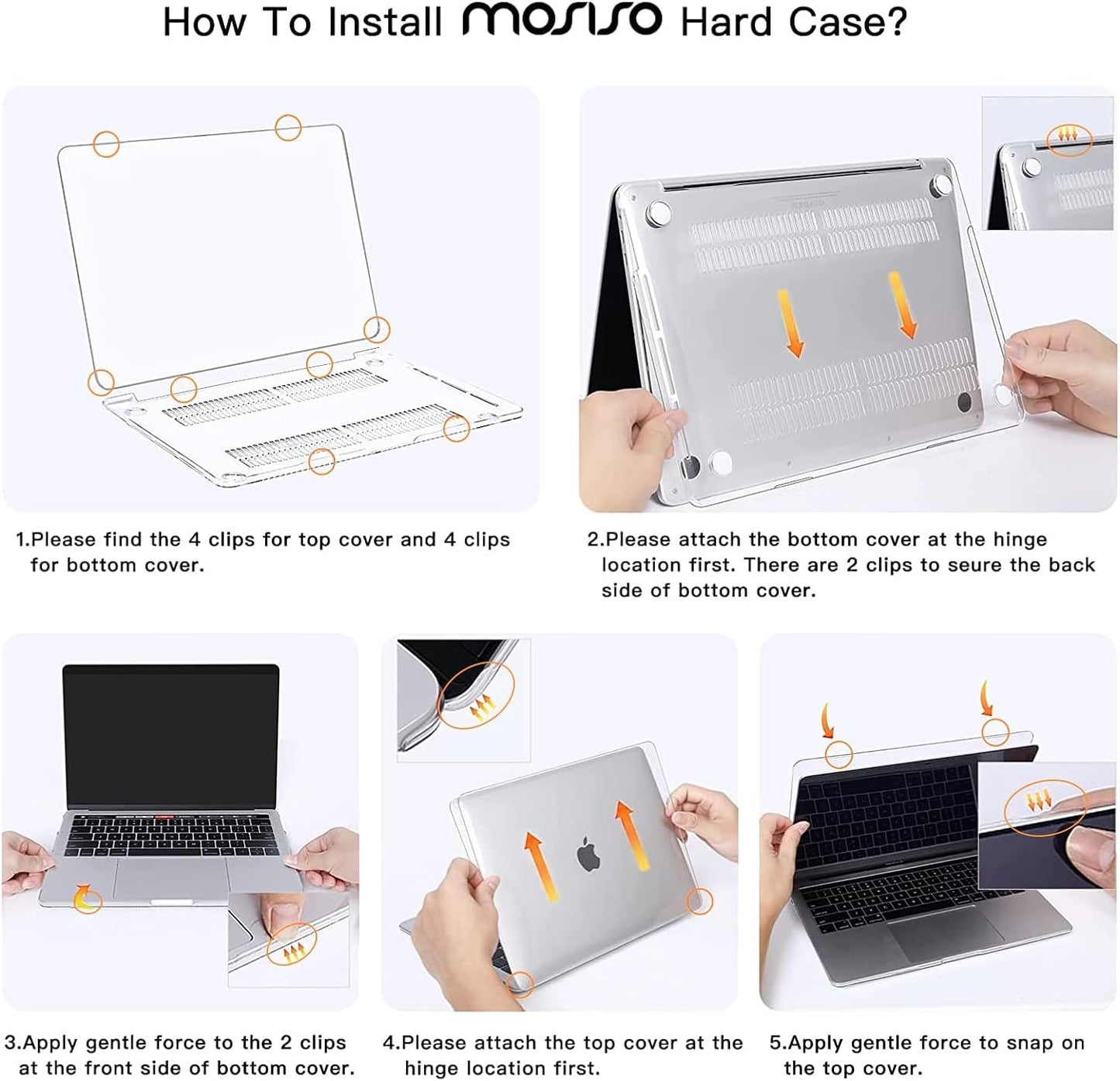 How To Install MOSISO Hard Case?

1.Please find the 4 clips for top cover and 4 clips for bottom cover.

2.Please attach the bottom cover at the hinge location first. There are 2 clips to seure the back side of bottom cover.

3.Apply gentle force to the 2 clips at the front side of bottom cover.

4.Please attach the top cover at the hinge location first.

5.Apply gentle force to snap on the top cover.