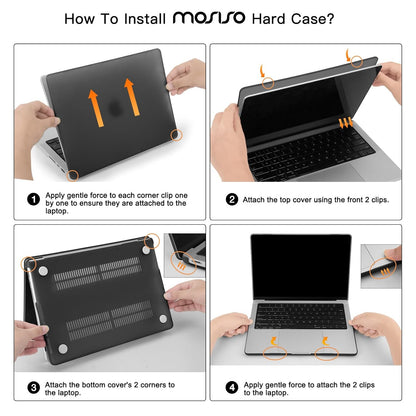 How To Install MOSISO Hard Case?

1 Apply gentle force to each corner clip one by one to ensure they are attached to the laptop.

2 Attach the top cover using the front 2 clips.

3 Attach the bottom cover's 2 corners to the laptop.

4 Apply gentle force to attach the 2 clips to the laptop.