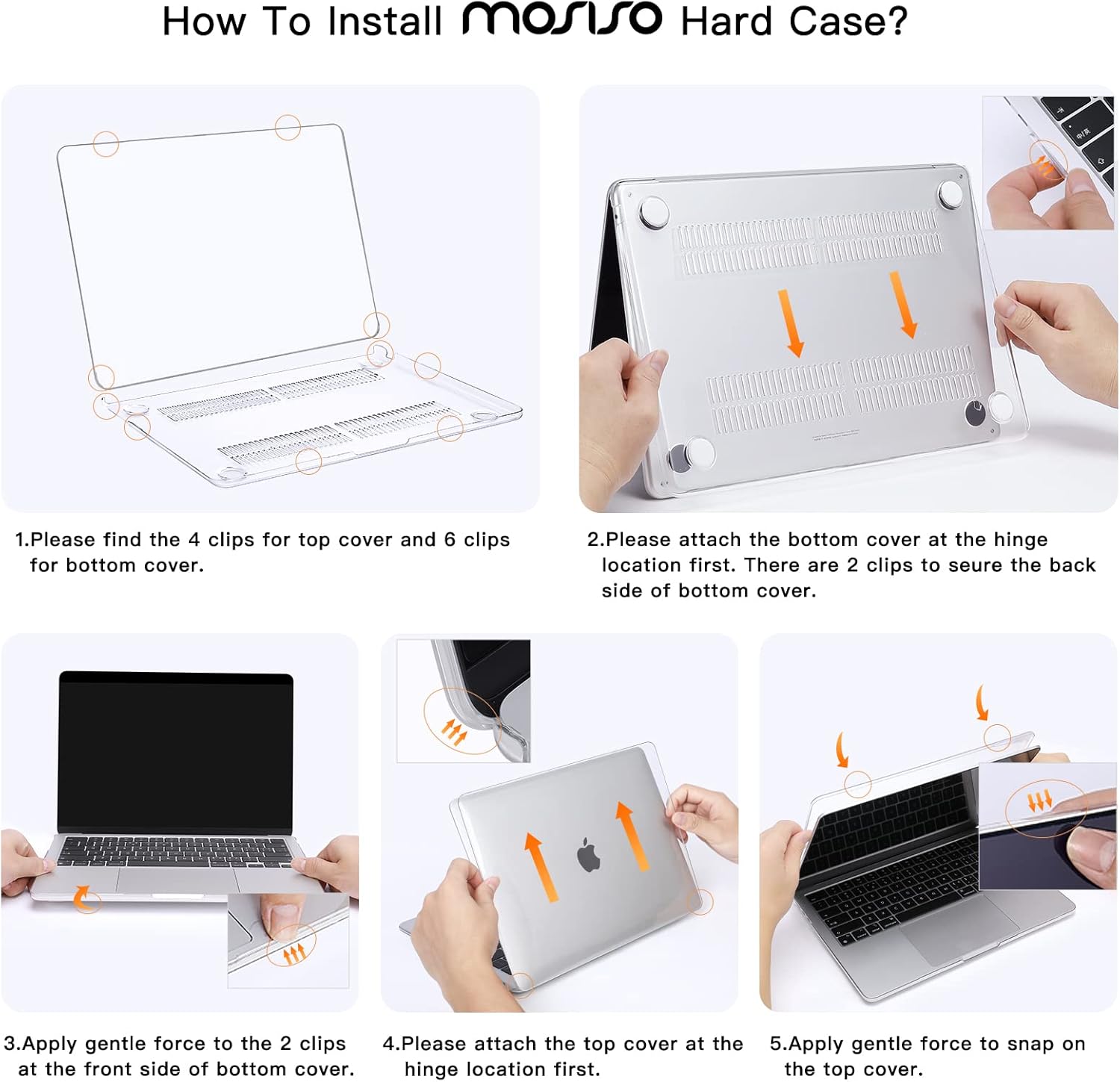 How To Install MOSISO Hard Case?

1.Please find the 4 clips for top cover and 6 clips for bottom cover.

2.Please attach the bottom cover at the hinge location first. There are 2 clips to seure the back side of bottom cover.

3.Apply gentle force to the 2 clips at the front side of bottom cover.

4.Please attach the top cover at the hinge location first.

5.Apply gentle force to snap on the top cover.