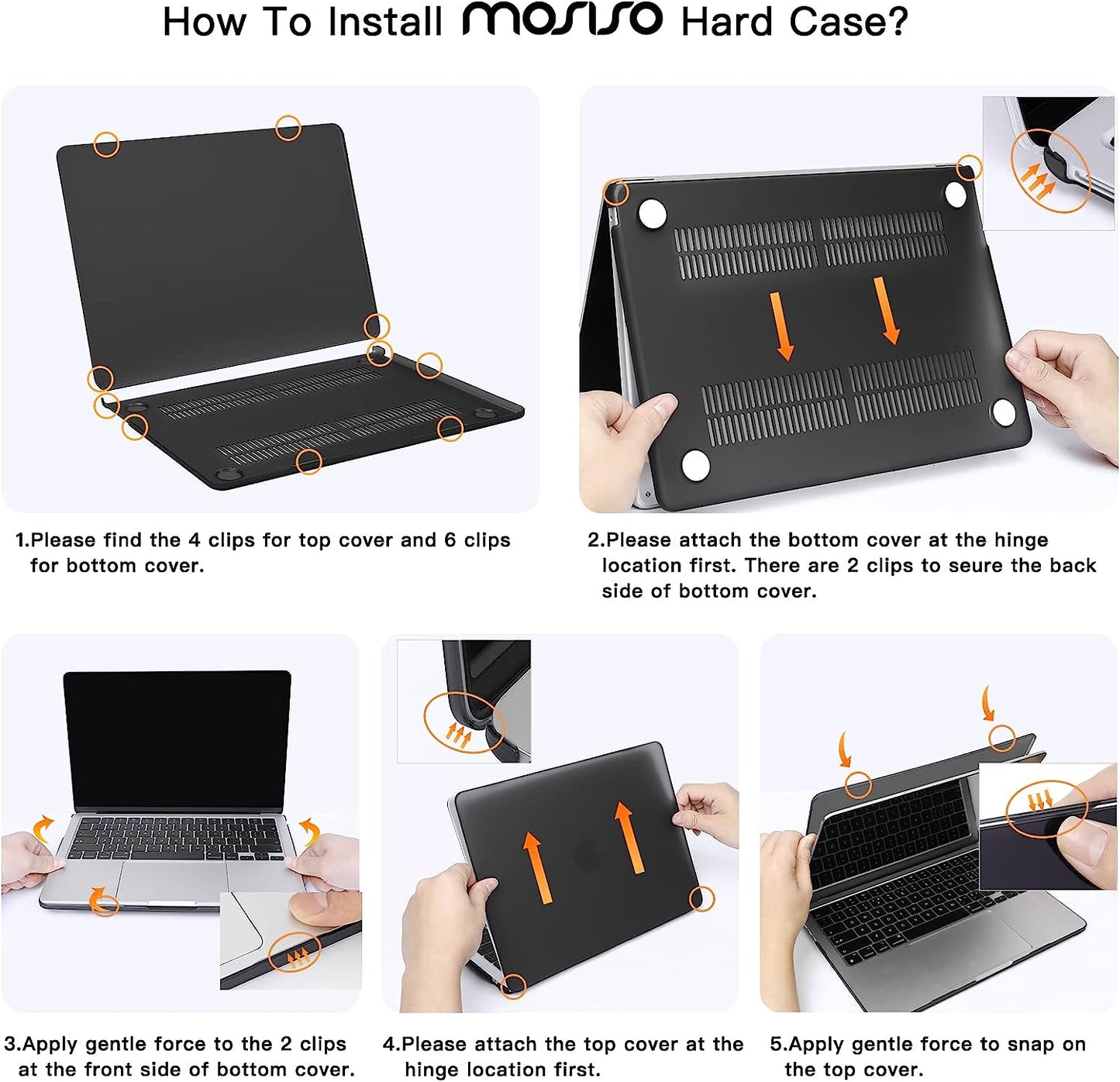 How To Install MOSISO Hard Case?

1.Please find the 4 clips for top cover and 6 clips for bottom cover.

2.Please attach the bottom cover at the hinge location first. There are 2 clips to seure the back side of bottom cover.

3.Apply gentle force to the 2 clips at the front side of bottom cover.

4.Please attach the top cover at the hinge location first.

5.Apply gentle force to snap on the top cover.