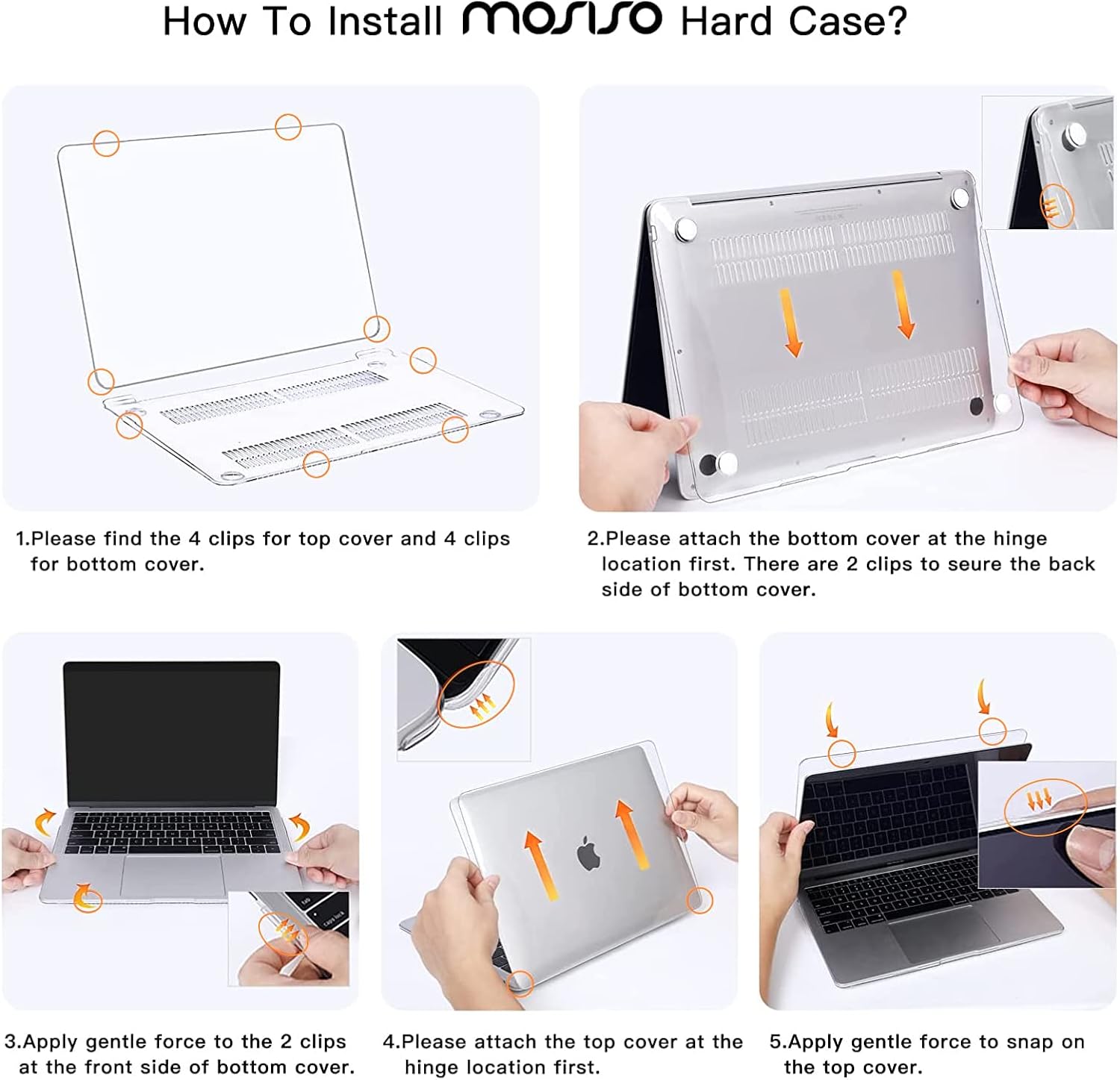 How To Install MOSISO Hard Case?

1.Please find the 4 clips for top cover and 4 clips for bottom cover.

2.Please attach the bottom cover at the hinge location first. There are 2 clips to seure the back side of bottom cover.

3.Apply gentle force to the 2 clips at the front side of bottom cover.

4.Please attach the top cover at the hinge location first.

5.Apply gentle force to snap on the top cover.