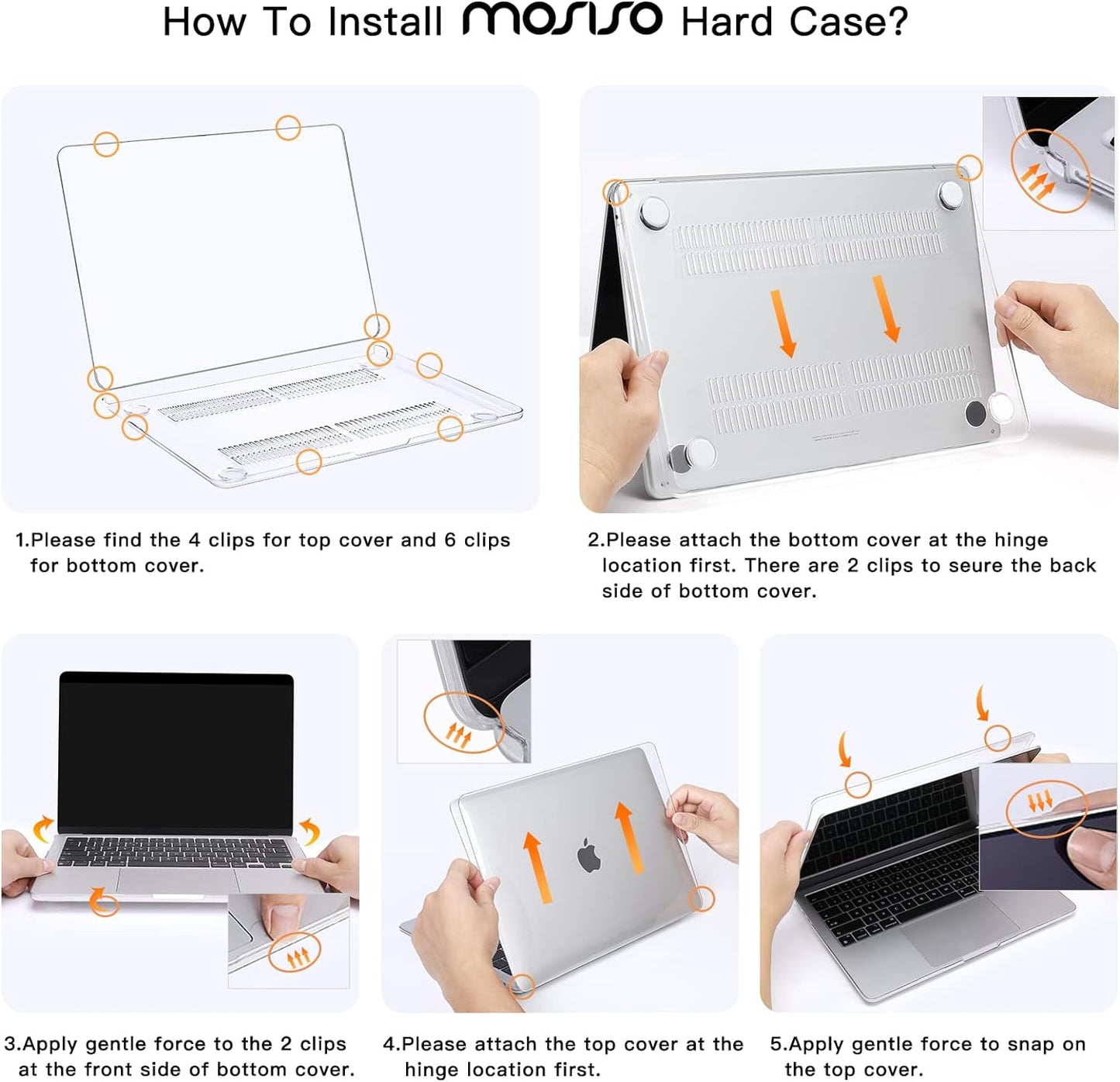 How To Install MOSISO Hard Case?

1.Please find the 4 clips for top cover and 6 clips for bottom cover.

2.Please attach the bottom cover at the hinge location first. There are 2 clips to seure the back side of bottom cover.

3.Apply gentle force to the 2 clips at the front side of bottom cover.

4.Please attach the top cover at the hinge location first.

5.Apply gentle force to snap on the top cover.