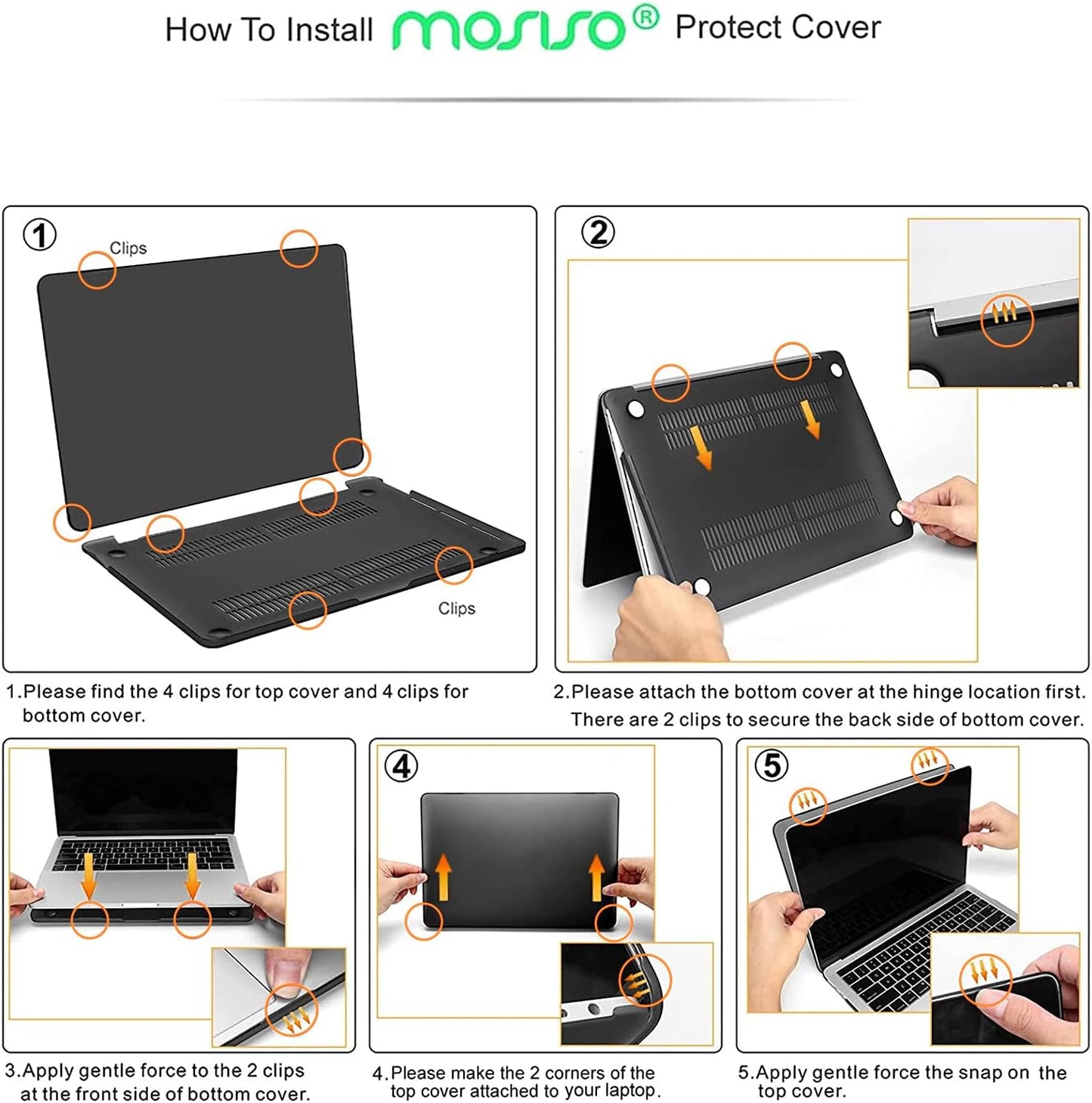 How To Install MOSISO® Protect Cover

①

Clips

Clips

1.Please find the 4 clips for top cover and 4 clips for bottom cover.

②

2.Please attach the bottom cover at the hinge location first. There are 2 clips to secure the back side of bottom cover.

3.Apply gentle force to the 2 clips at the front side of bottom cover.

④

4.Please make the 2 corners of the top cover attached to your laptop.

⑤

5.Apply gentle force the snap on the top cover.