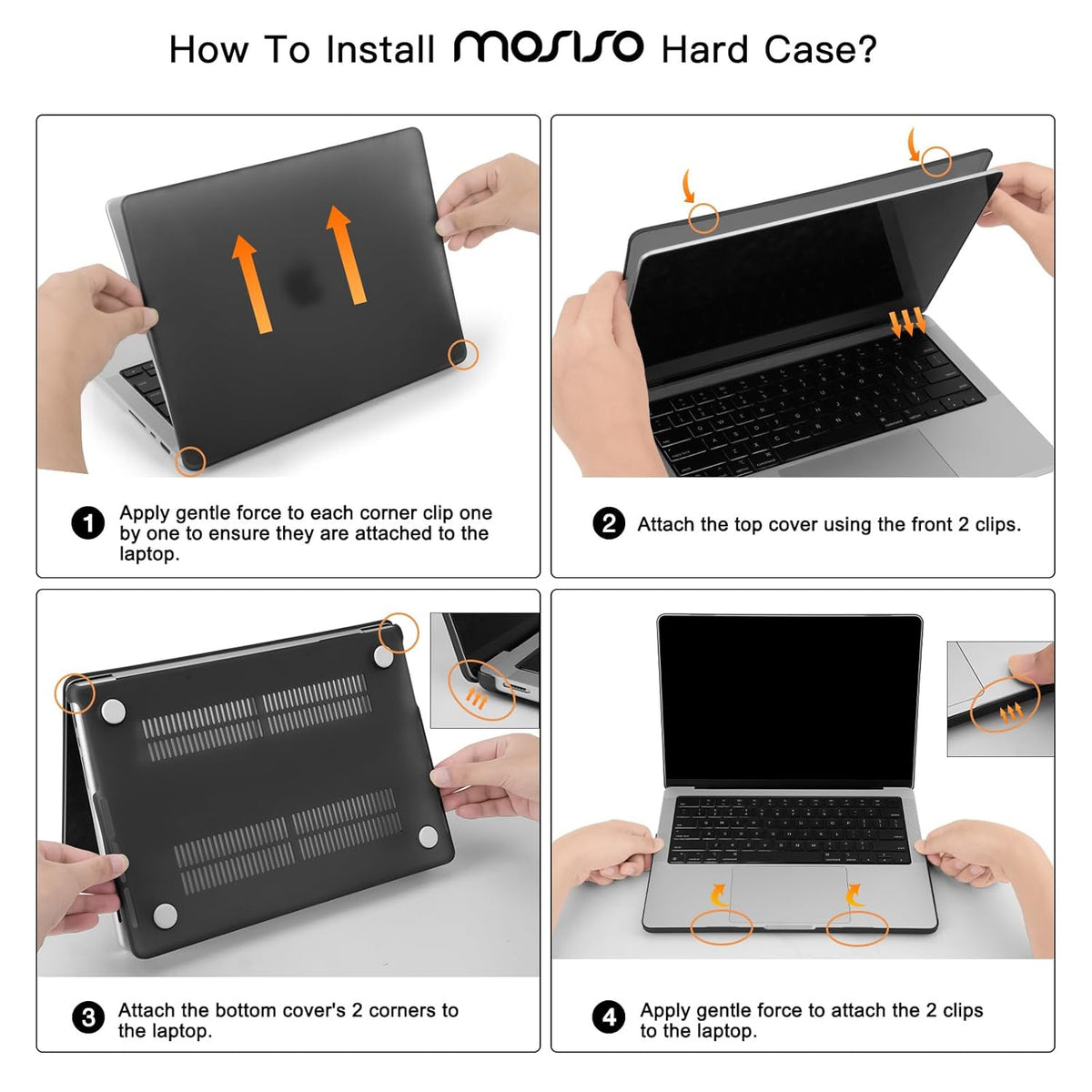 How To Install MOSISO Hard Case?

1 Apply gentle force to each corner clip one by one to ensure they are attached to the laptop.

2 Attach the top cover using the front 2 clips.

3 Attach the bottom cover's 2 corners to the laptop.

4 Apply gentle force to attach the 2 clips to the laptop.